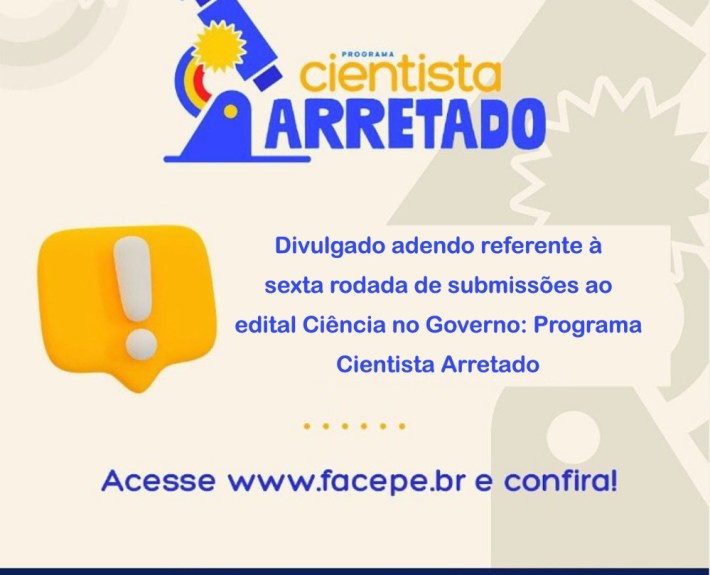 PROGRAMA
cientista
ARRETADO

Divulgado adendo referente à sexta rodada de submissões ao edital Ciência no Governo: Programa Cientista Arretado

Acesse www.facepe.br e confira!